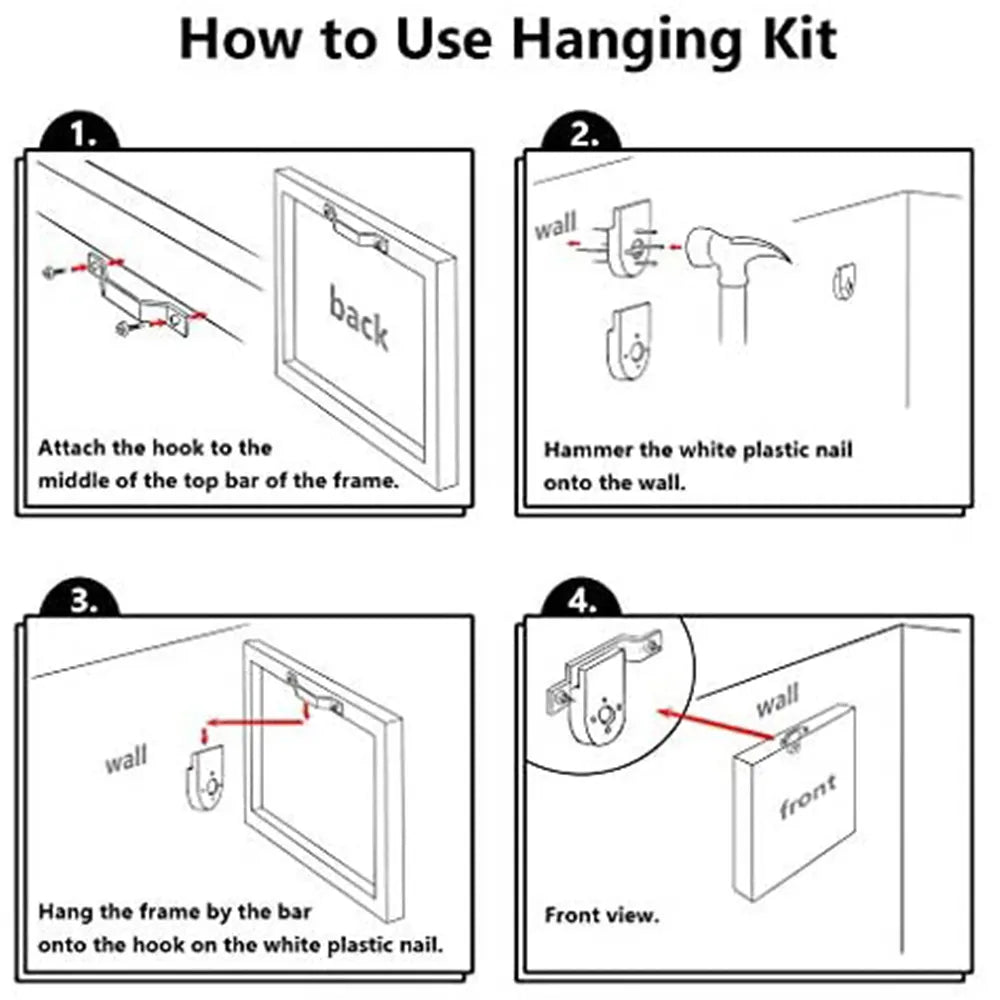 How to Use Hanging Kit

1.

back

Attach the hook to the middle of the top bar of the frame.

2.

wall

Hammer the white plastic nail onto the wall.

3.

wall

Hang the frame by the bar onto the hook on the white plastic nail.

4.

wall

front

Front view.